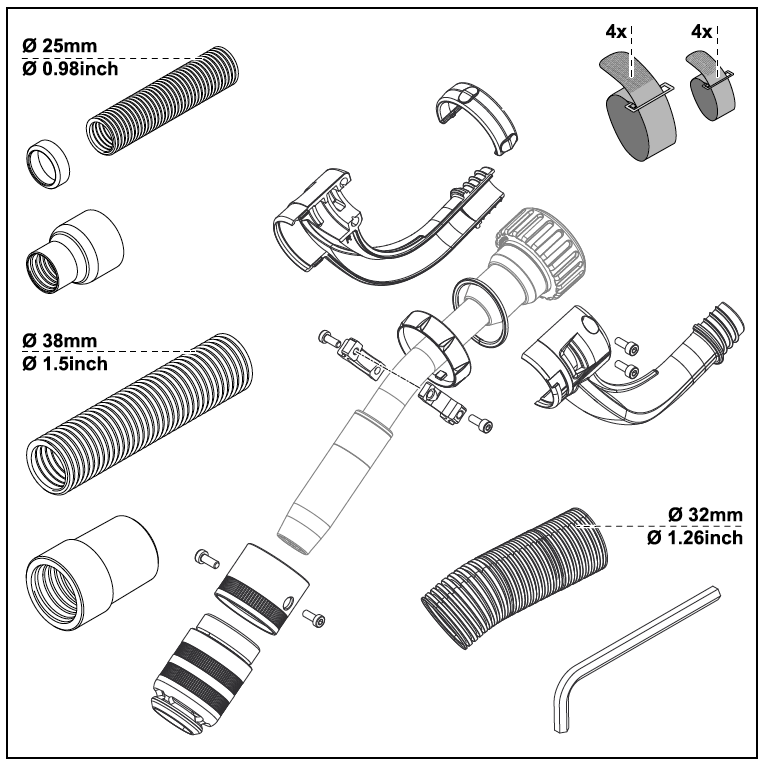 Ø 25mm
Ø 0.98inch

4x

4x

Ø 38mm
Ø 1.5inch

Ø 32mm
Ø 1.26inch