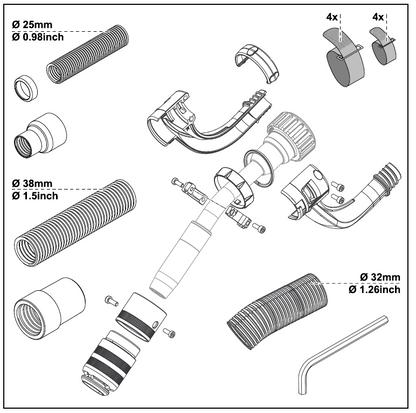 Ø 25mm
Ø 0.98inch

4x

4x

Ø 38mm
Ø 1.5inch

Ø 32mm
Ø 1.26inch